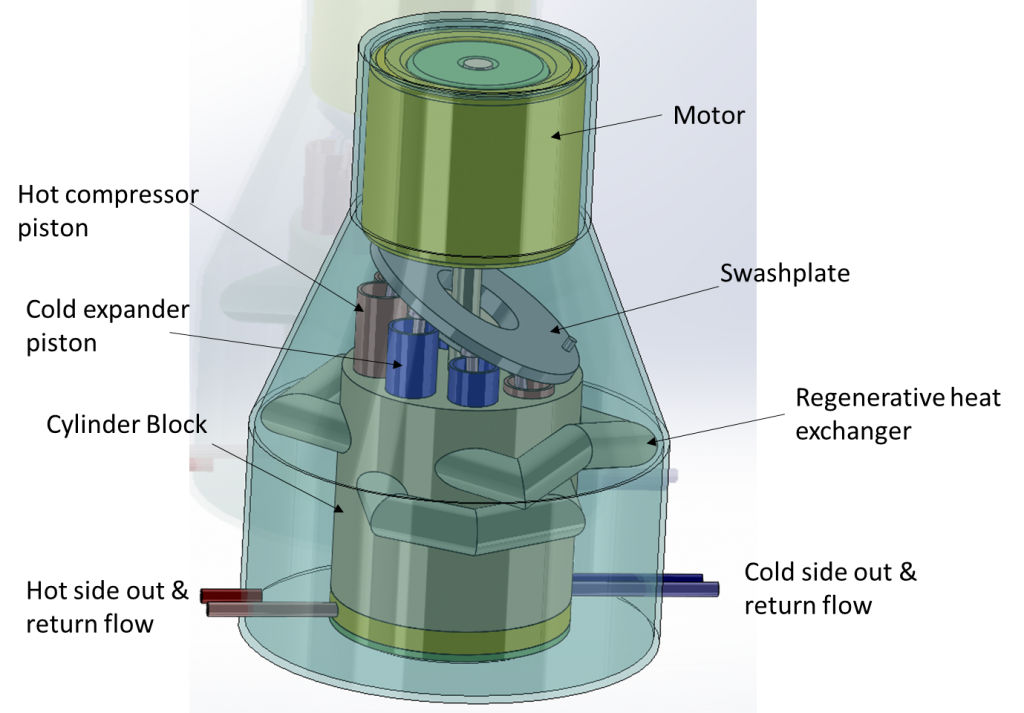 Motor

Hot compressor piston

Swashplate

Cold expander piston

Regenerative heat exchanger

Cylinder Block

Hot side out & return flow

Cold side out & return flow